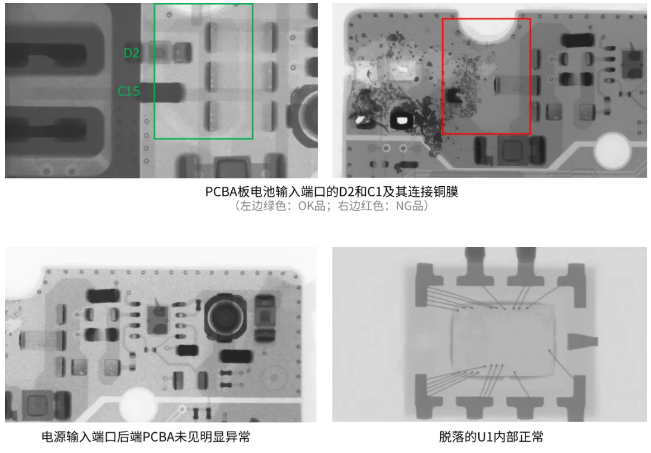 D2

C15

PCBA板电池输入端口的D2和C1及其连接铜膜
（左边绿色：OK品；右边红色：NG品）

电源输入端口后端PCBA未见明显异常

脱落的U1内部正常